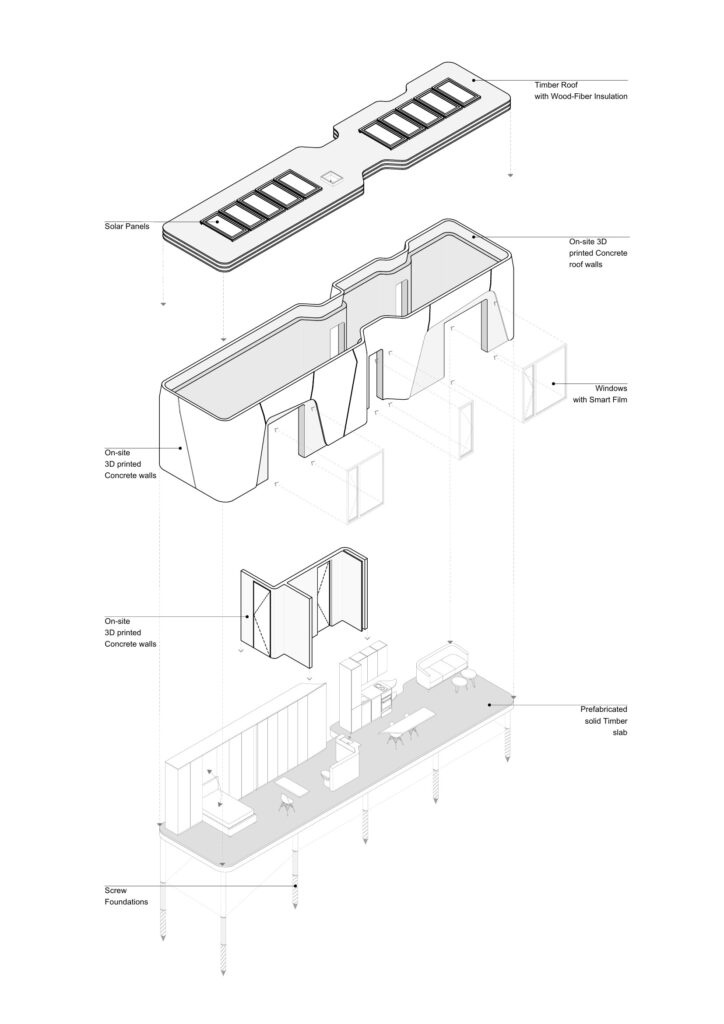 Timber Roof
with Wood-Fiber Insulation

Solar Panels

On-site 3D
printed Concrete
roof walls

Windows
with Smart Film

On-site
3D printed
Concrete walls

On-site
3D printed
Concrete walls

Prefabricated
solid Timber
slab

Screw
Foundations